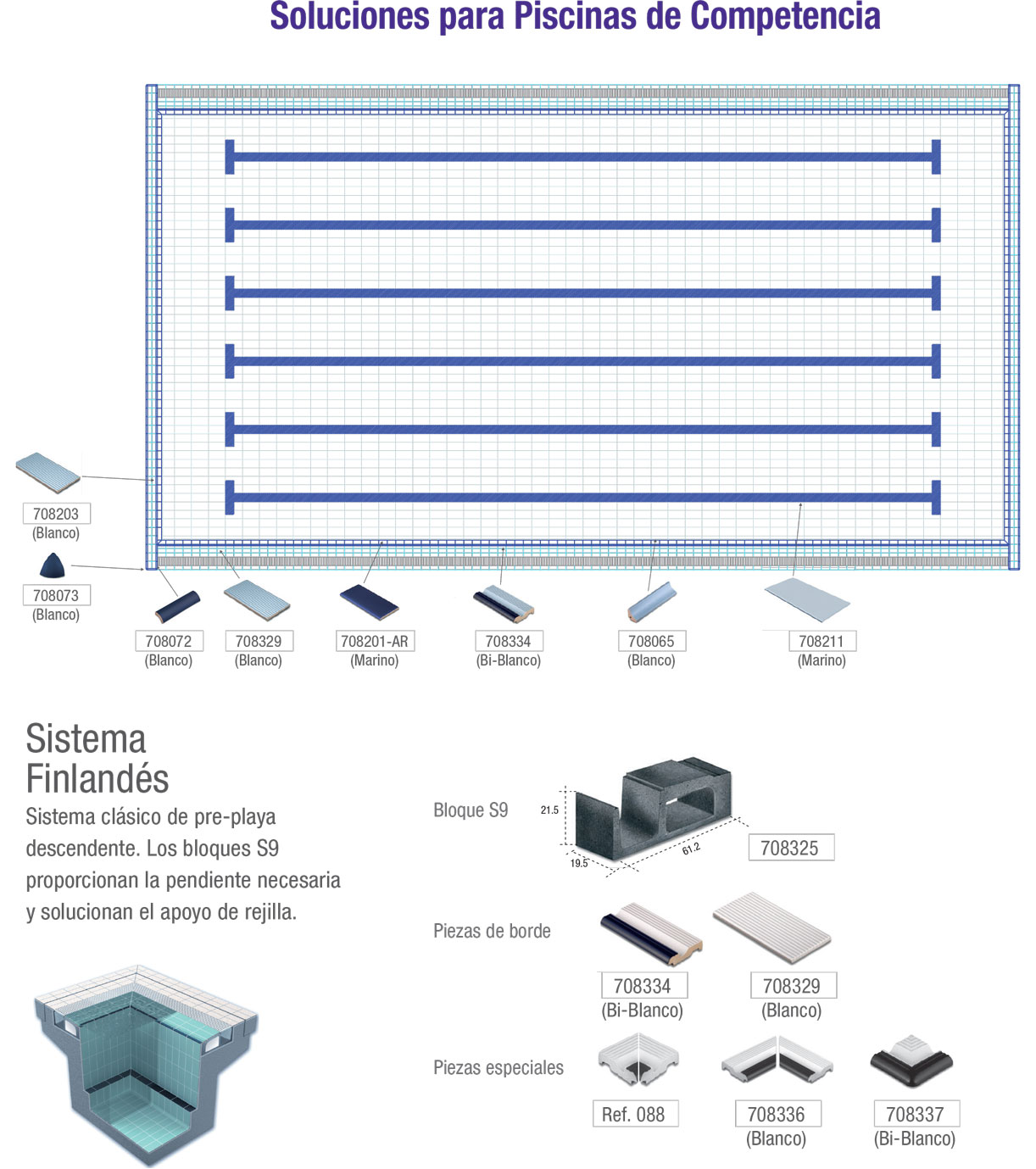 Soluciones para Piscinas de Competencia

708203
(Blanco)

708073
(Blanco)

708072
(Blanco)

708329
(Blanco)

708201-AR
(Marino)

708334
(Bi-Blanco)

708065
(Blanco)

708211
(Marino)

Sistema Finlandés

Sistema clásico de pre-playa descendente. Los bloques S9 proporcionan la pendiente necesaria y solucionan el apoyo de rejilla.

Bloque S9

21.5

19.5

61.2

708325

Piezas de borde

708334
(Bi-Blanco)

708329
(Blanco)

Piezas especiales

Ref. 088

708336
(Blanco)

708337
(Bi-Blanco)